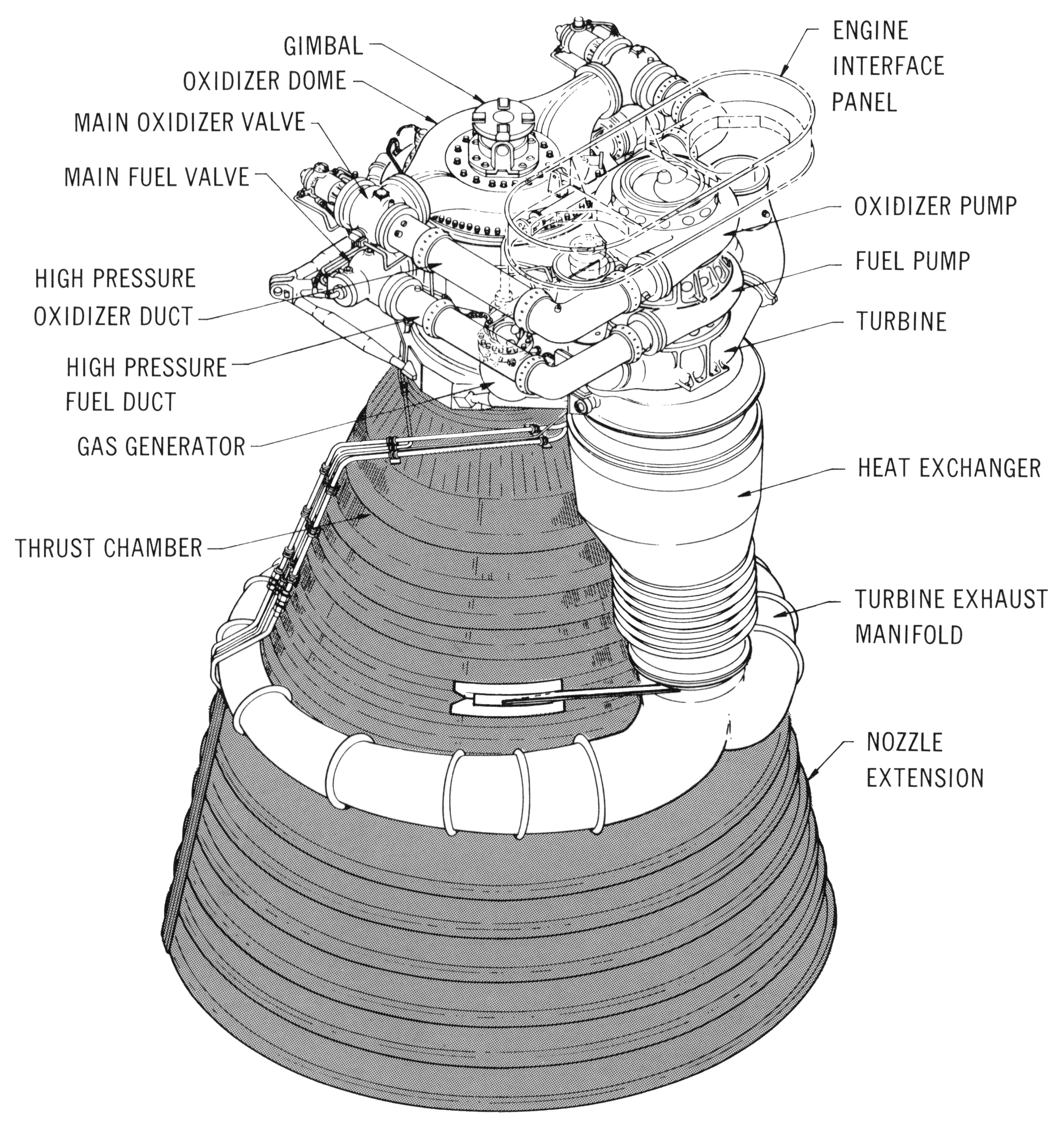 GIMBAL

OXIDIZER DOME

MAIN OXIDIZER VALVE

MAIN FUEL VALVE

HIGH PRESSURE OXIDIZER DUCT

HIGH PRESSURE FUEL DUCT

GAS GENERATOR

THRUST CHAMBER

ENGINE INTERFACE PANEL

OXIDIZER PUMP

FUEL PUMP

TURBINE

HEAT EXCHANGER

TURBINE EXHAUST MANIFOLD

NOZZLE EXTENSION